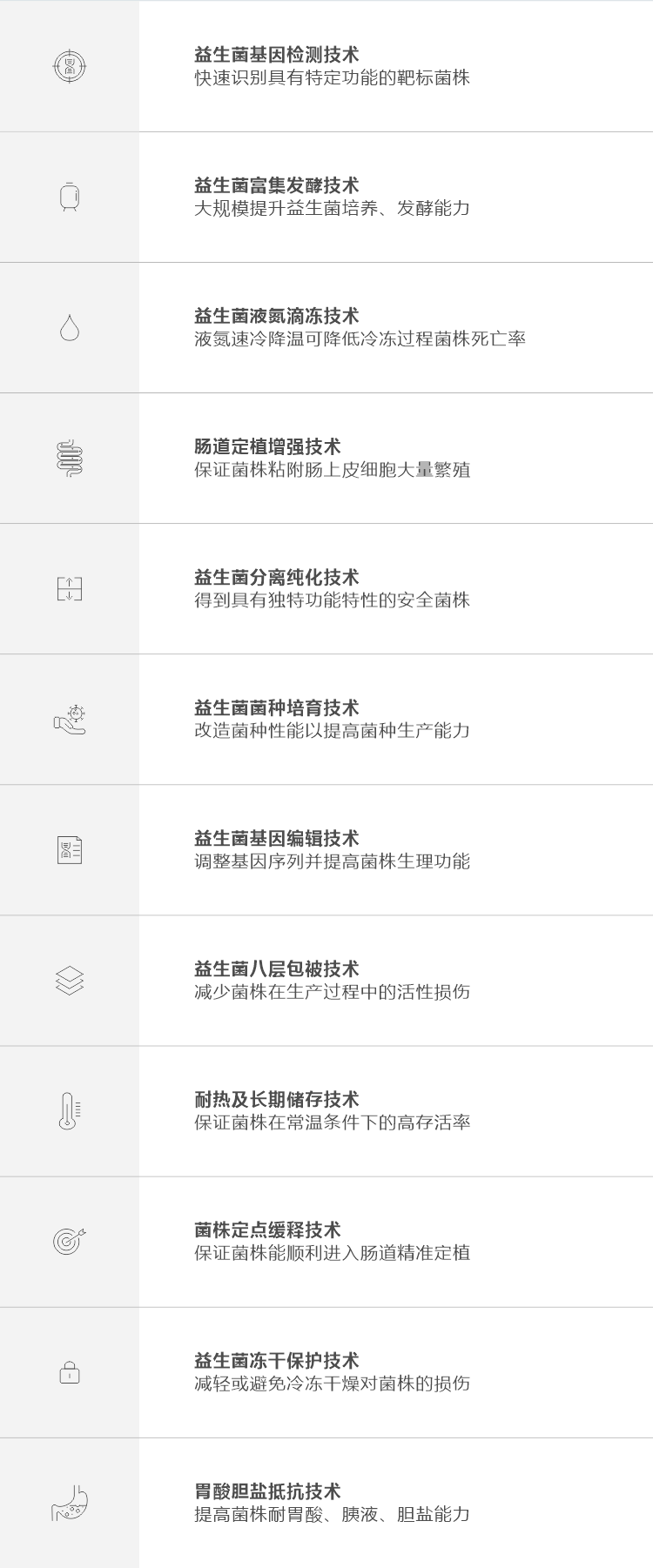 益生菌基因检测技术
快速识别具有特定功能的靶标菌株

益生菌富集发酵技术
大规模提升益生菌培养、发酵能力

益生菌液氮滴冻技术
液氮速冷降温可降低冷冻过程菌株死亡率

肠道定植增强技术
保证菌株粘附肠上皮细胞大量繁殖

益生菌分离纯化技术
得到具有独特功能特性的安全菌株

益生菌菌种培育技术
改造菌种性能以提高菌种生产能力

益生菌基因编辑技术
调整基因序列并提高菌株生理功能

益生菌八层包被技术
减少菌株在生产过程中的活性损伤

耐热及长期储存技术
保证菌株在常温条件下的高存活率

菌株定点缓释技术
保证菌株能顺利进入肠道精准定植

益生菌冻干保护技术
减轻或避免冷冻干燥对菌株的损伤

胃酸胆盐抵抗技术
提高菌株耐胃酸、胰液、胆盐能力